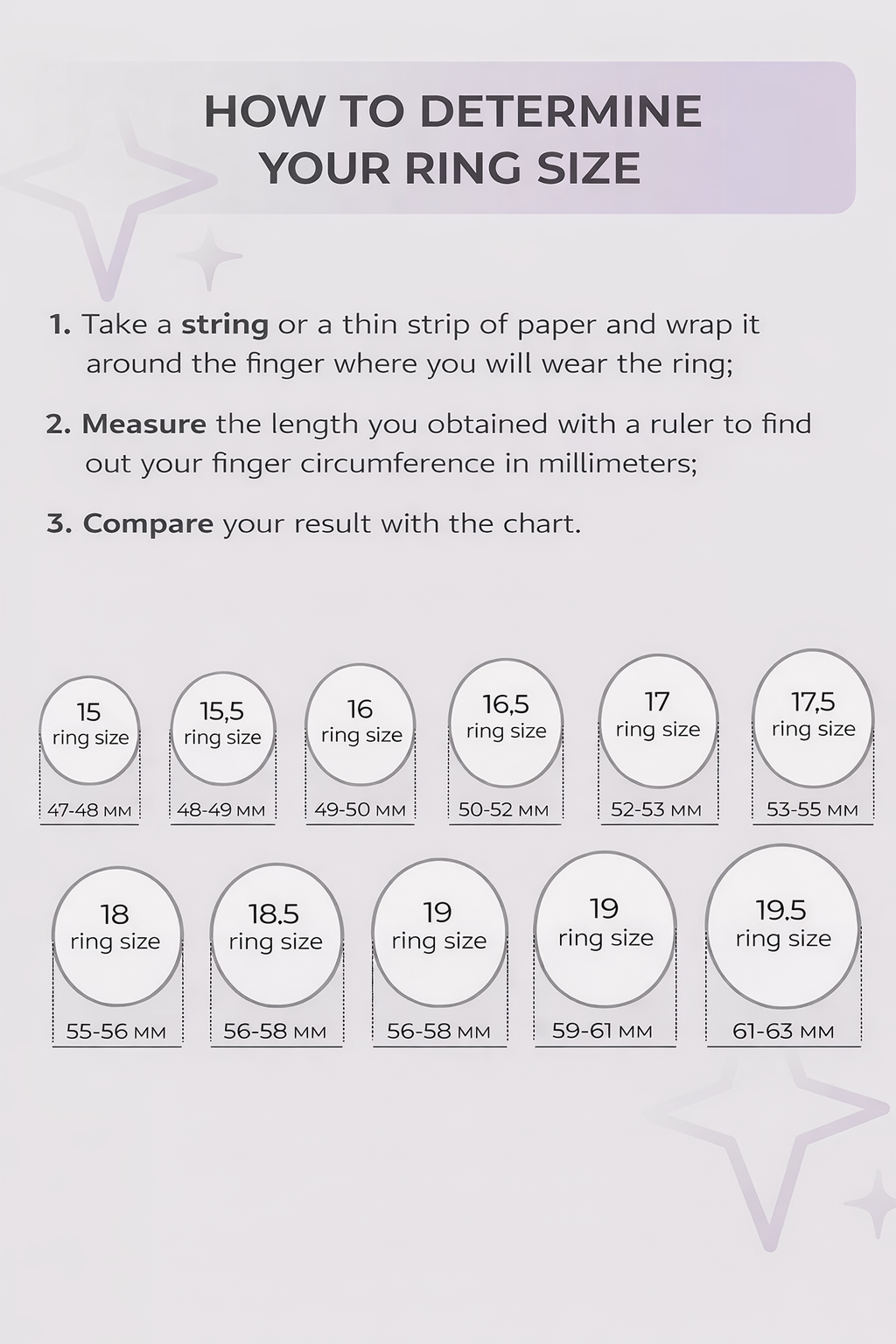 HOW TO DETERMINE YOUR RING SIZE

1. Take a string or a thin strip of paper and wrap it around the finger where you will wear the ring;

2. Measure the length you obtained with a ruler to find out your finger circumference in millimeters;

3. Compare your result with the chart.

15 ring size
47-48 мм

15,5 ring size
48-49 мм

16 ring size
49-50 мм

16,5 ring size
50-52 мм

17 ring size
52-53 мм

17,5 ring size
53-55 мм

18 ring size
55-56 мм

18.5 ring size
56-58 мм

19 ring size
56-58 мм

19 ring size
59-61 мм

19.5 ring size
61-63 мм